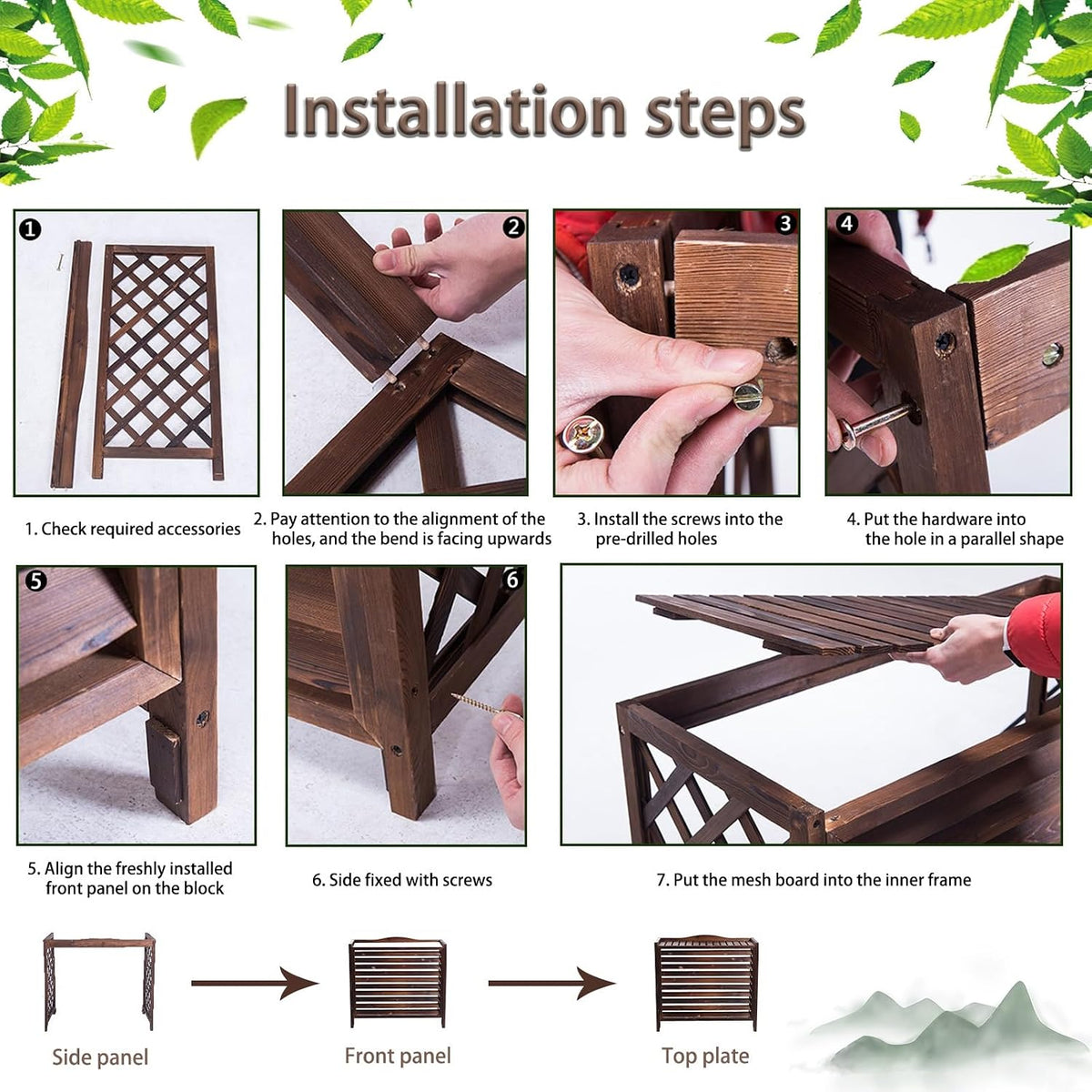 Installation steps

1

2

3

4

1. Check required accessories

2. Pay attention to the alignment of the holes, and the bend is facing upwards

3. Install the screws into the pre-drilled holes

4. Put the hardware into the hole in a parallel shape

5

6

5. Align the freshly installed front panel on the block

6. Side fixed with screws

7. Put the mesh board into the inner frame

Side panel

Front panel

Top plate