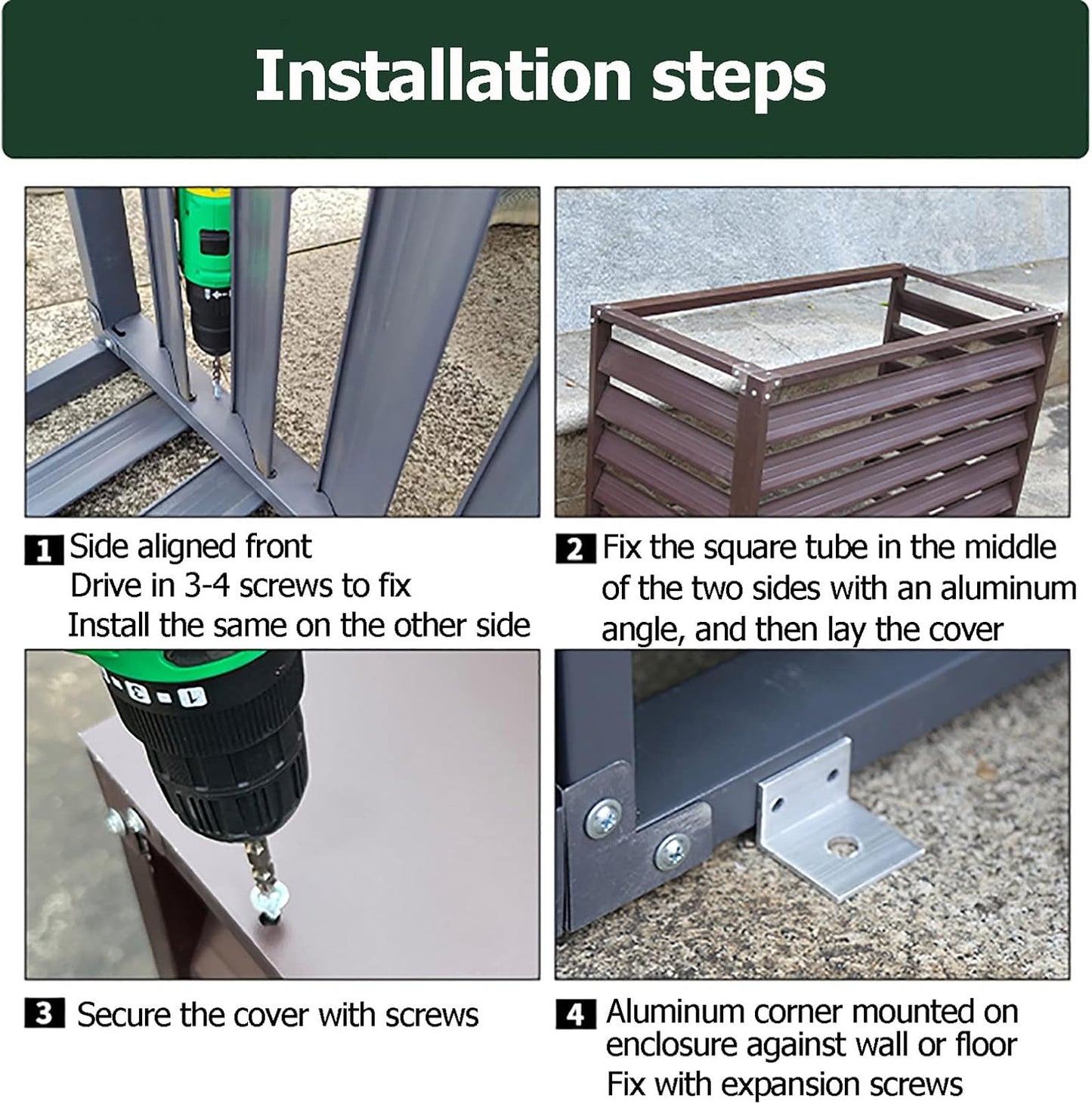 Installation steps

1 Side aligned front
Drive in 3-4 screws to fix
Install the same on the other side

2 Fix the square tube in the middle of the two sides with an aluminum angle, and then lay the cover

3 Secure the cover with screws

4 Aluminum corner mounted on enclosure against wall or floor
Fix with expansion screws