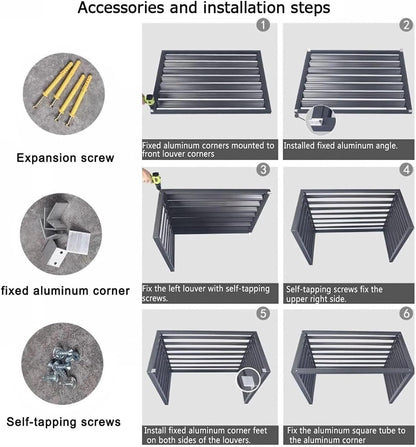 Accessories and installation steps

Expansion screw

fixed aluminum corner

Self-tapping screws

1

Fixed aluminum corners mounted to front louver corners

2

Installed fixed aluminum angle.

3

Fix the left louver with self-tapping screws.

4

Self-tapping screws fix the upper right side.

5

Install fixed aluminum corner feet on both sides of the louvers.

6

Fix the aluminum square tube to the aluminum corner