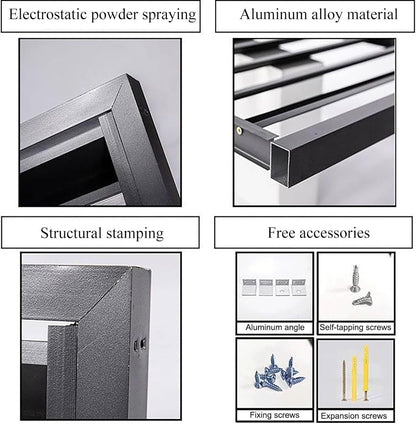 Electrostatic powder spraying

Aluminum alloy material

Structural stamping

Free accessories

Aluminum angle

Self-tapping screws

Fixing screws

Expansion screws