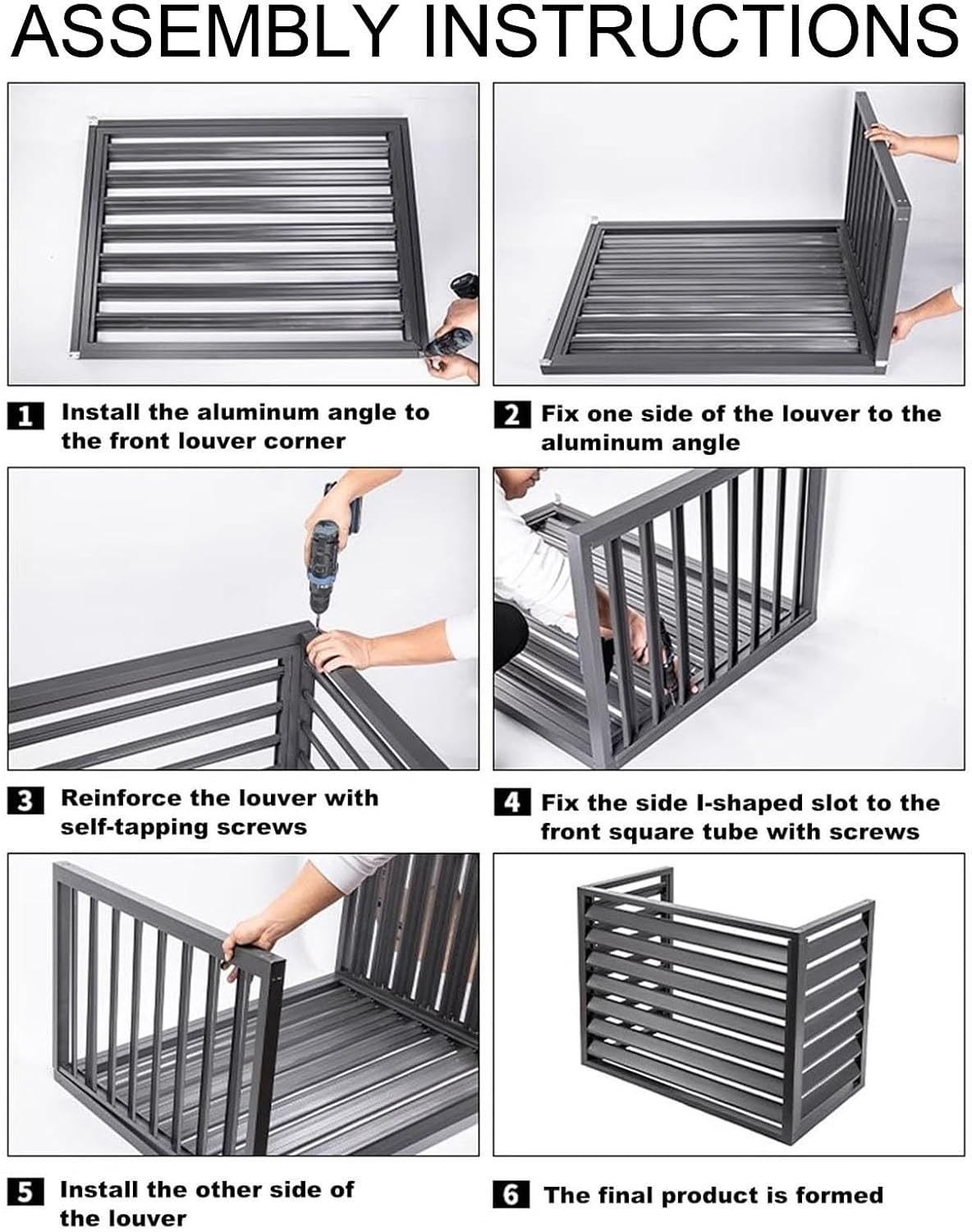 ASSEMBLY INSTRUCTIONS

1 Install the aluminum angle to the front louver corner

2 Fix one side of the louver to the aluminum angle

3 Reinforce the louver with self-tapping screws

4 Fix the side I-shaped slot to the front square tube with screws

5 Install the other side of the louver

6 The final product is formed