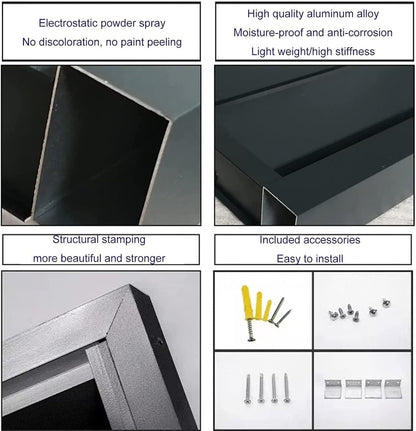 Electrostatic powder spray
No discoloration, no paint peeling

High quality aluminum alloy
Moisture-proof and anti-corrosion
Light weight/high stiffness

Structural stamping
more beautiful and stronger

Included accessories
Easy to install