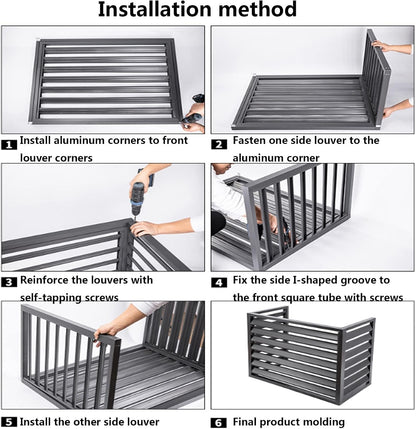 Installation method

1 Install aluminum corners to front louver corners

2 Fasten one side louver to the aluminum corner

3 Reinforce the louvers with self-tapping screws

4 Fix the side I-shaped groove to the front square tube with screws

5 Install the other side louver

6 Final product molding