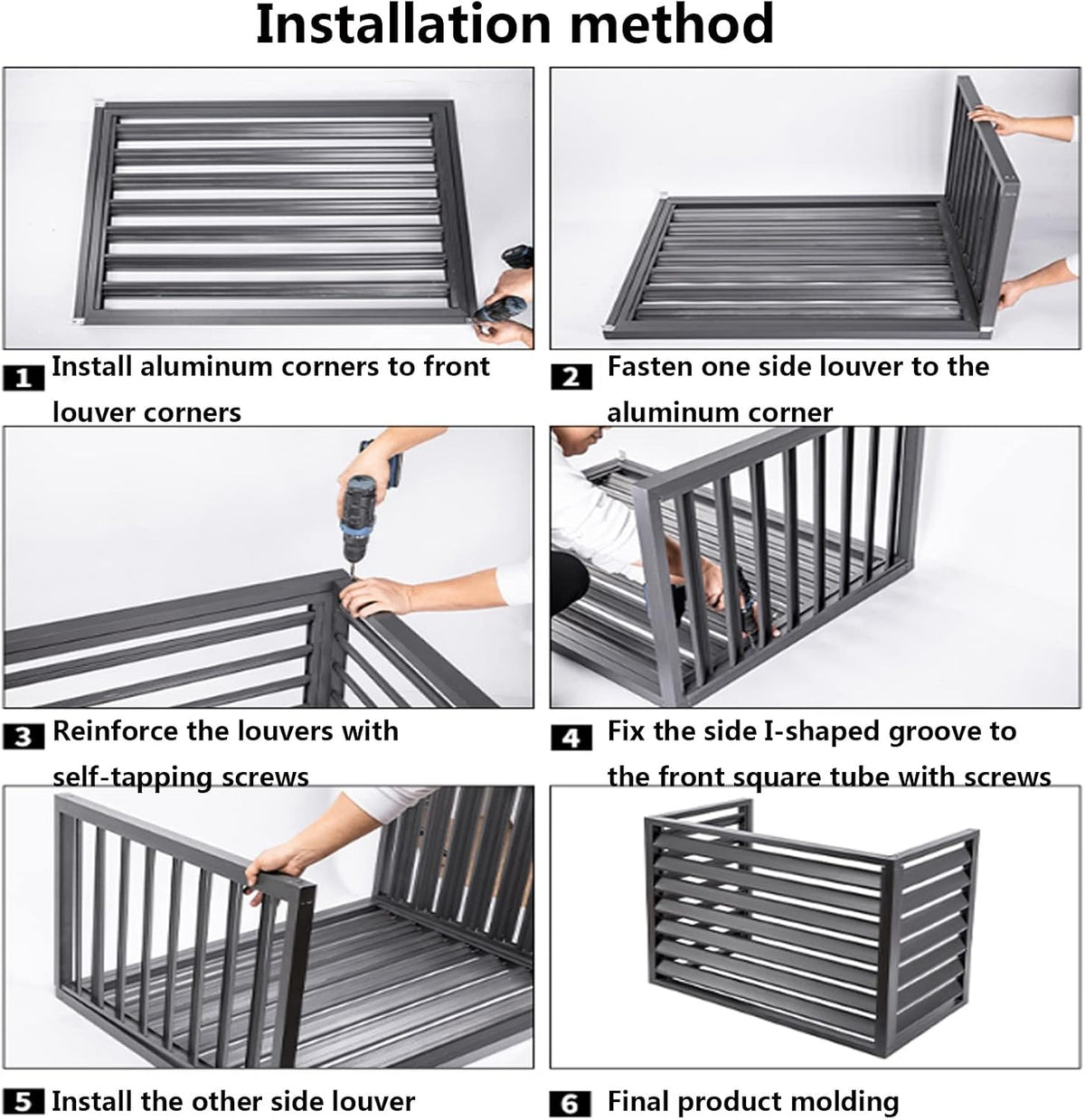 Installation method

1 Install aluminum corners to front louver corners

2 Fasten one side louver to the aluminum corner

3 Reinforce the louvers with self-tapping screws

4 Fix the side I-shaped groove to the front square tube with screws

5 Install the other side louver

6 Final product molding