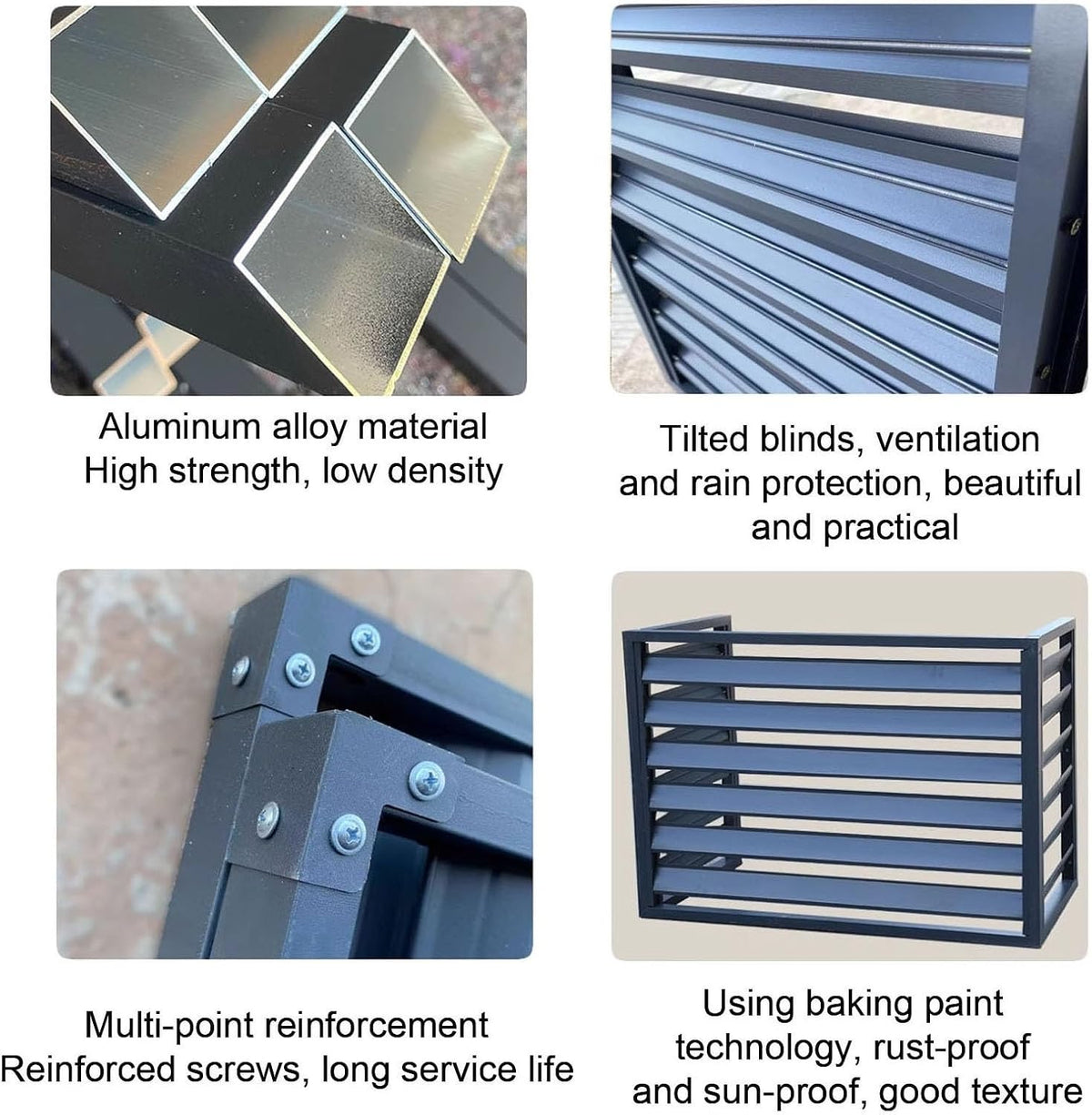 Aluminum alloy material
High strength, low density

Tilted blinds, ventilation and rain protection, beautiful and practical

Multi-point reinforcement
Reinforced screws, long service life

Using baking paint technology, rust-proof and sun-proof, good texture