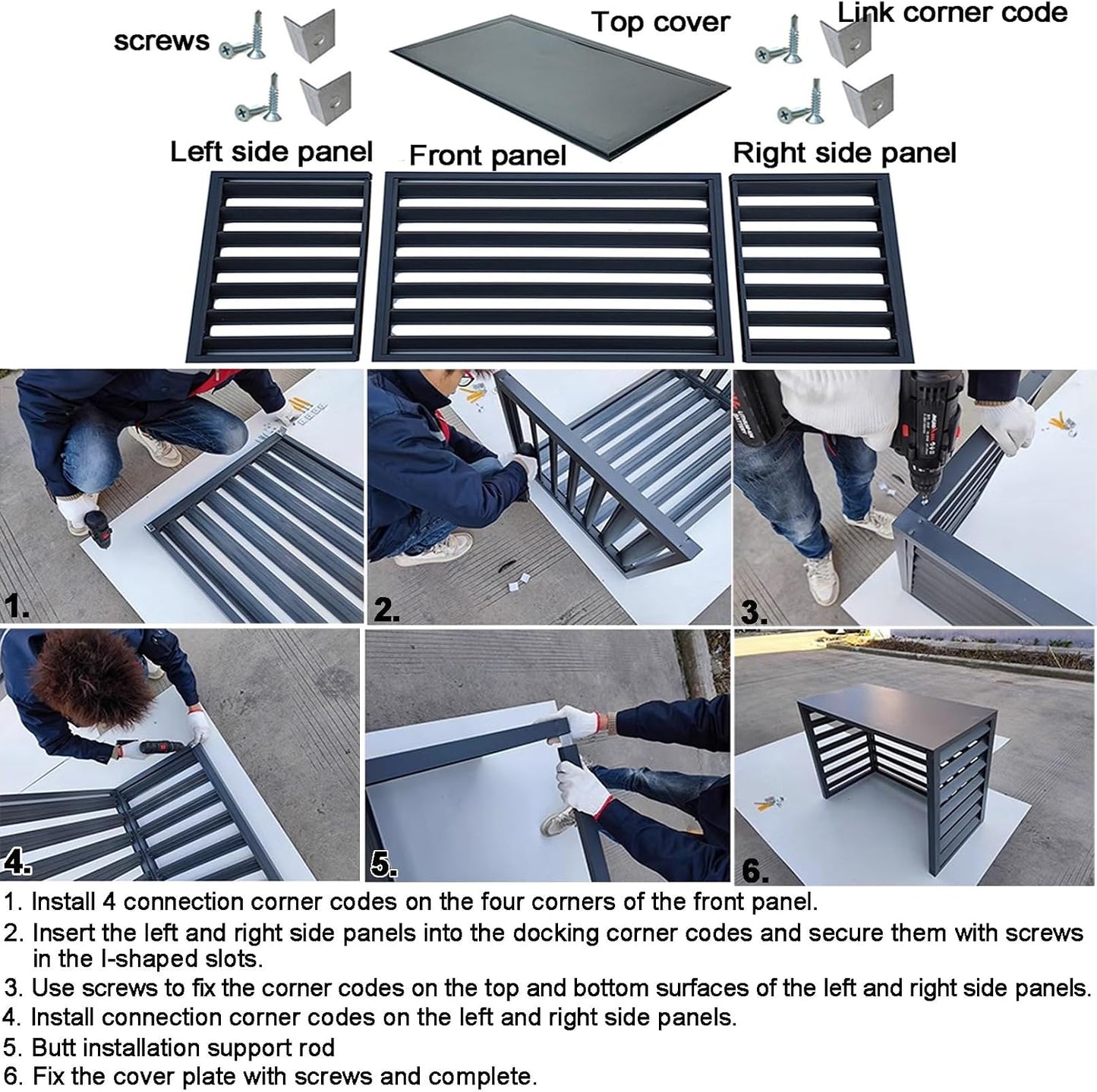 screws

Top cover

Link corner code

Left side panel

Front panel

Right side panel

1.

2.

3.

4.

5.

6.

1. Install 4 connection corner codes on the four corners of the front panel.
2. Insert the left and right side panels into the docking corner codes and secure them with screws in the I-shaped slots.
3. Use screws to fix the corner codes on the top and bottom surfaces of the left and right side panels.
4. Install connection corner codes on the left and right side panels.
5. Butt installation support rod
6. Fix the cover plate with screws and complete.